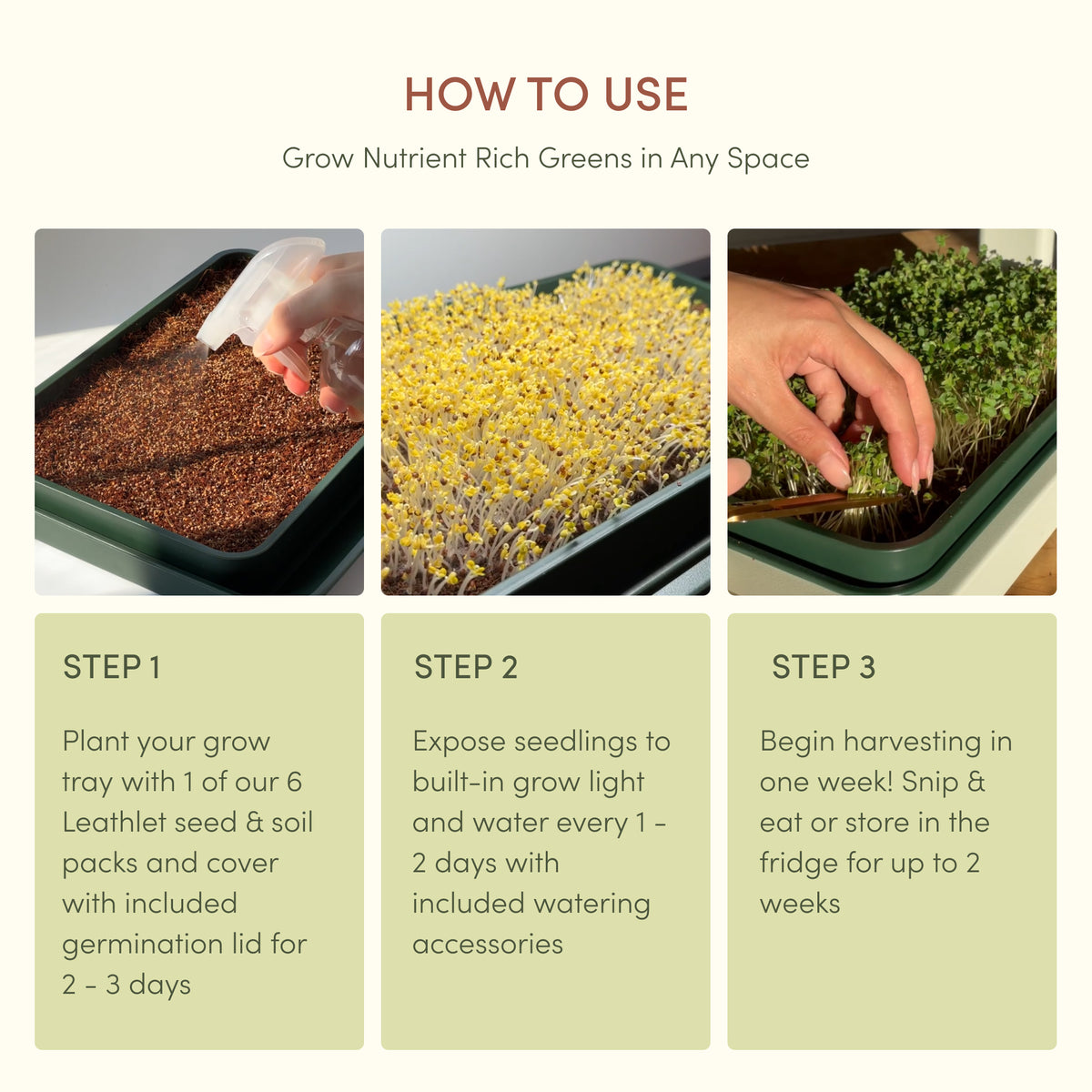 HOW TO USE

Grow Nutrient Rich Greens in Any Space

STEP 1

Plant your grow tray with 1 of our 6 Leathlet seed & soil packs and cover with included germination lid for 2 - 3 days

STEP 2

Expose seedlings to built-in grow light and water every 1 - 2 days with included watering accessories

STEP 3

Begin harvesting in one week! Snip & eat or store in the fridge for up to 2 weeks